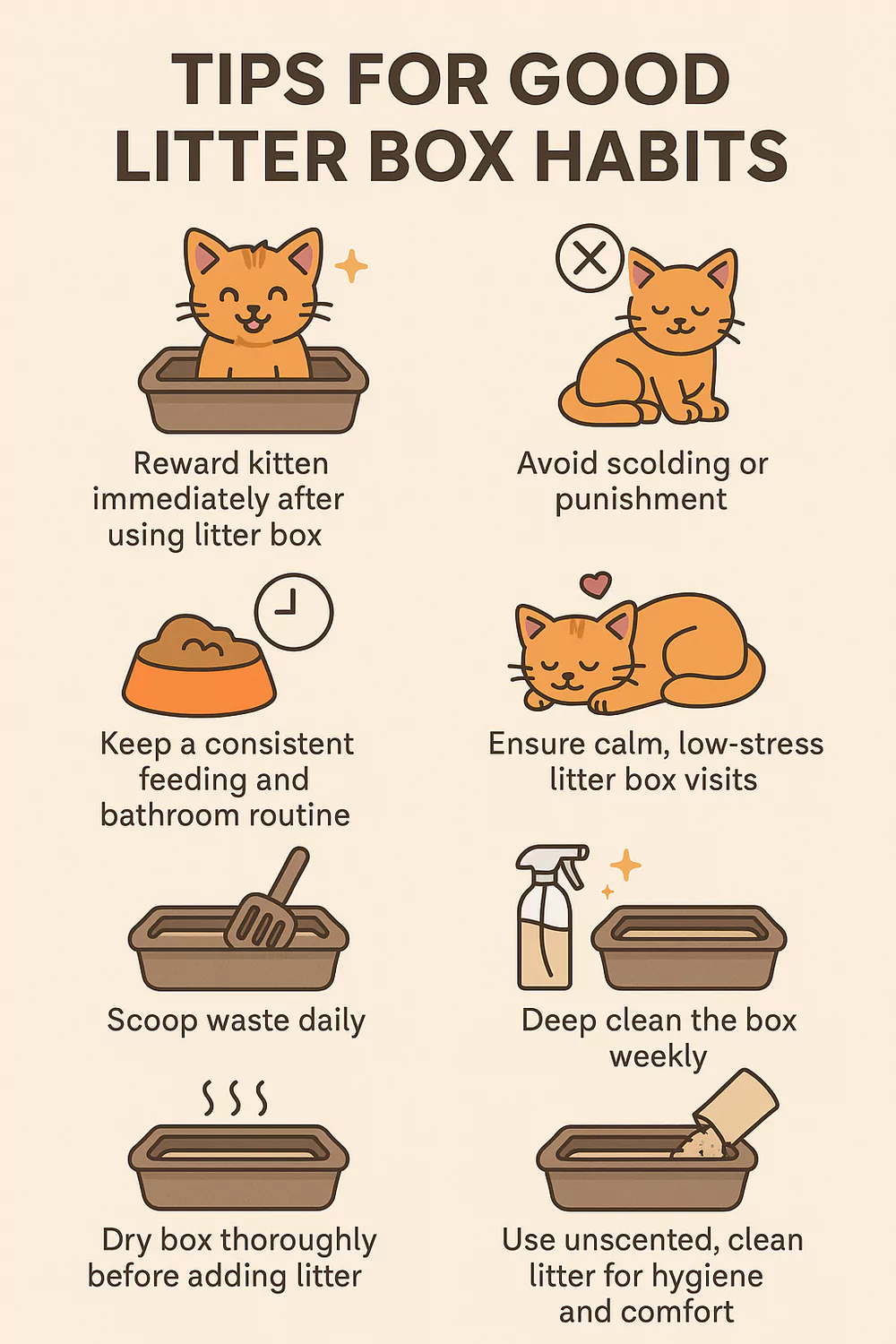 TIPS FOR GOOD LITTER BOX HABITS

Reward kitten immediately after using litter box

Avoid scolding or punishment

Keep a consistent feeding and bathroom routine

Ensure calm, low-stress litter box visits

Scoop waste daily

Deep clean the box weekly

Dry box thoroughly before adding litter

Use unscented, clean litter for hygiene and comfort