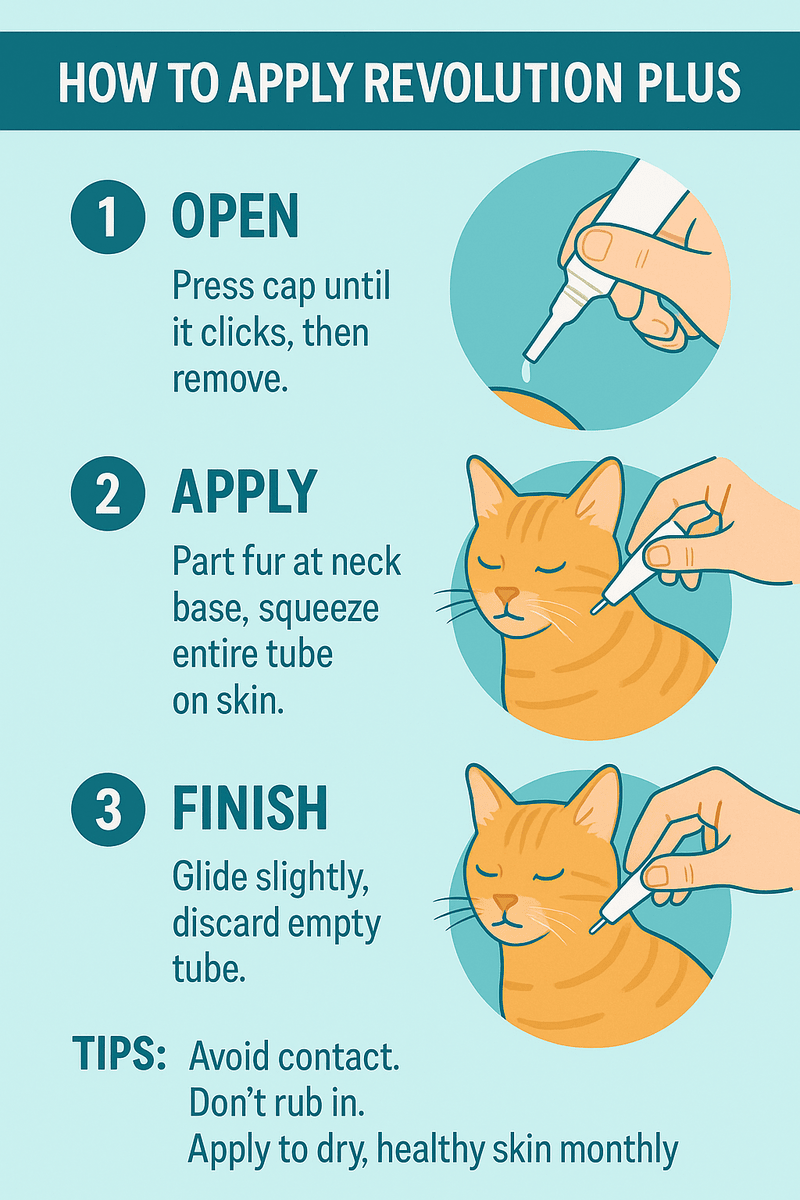 HOW TO APPLY REVOLUTION PLUS

1 OPEN

Press cap until it clicks, then remove.

2 APPLY

Part fur at neck base, squeeze entire tube on skin.

3 FINISH

Glide slightly, discard empty tube.

TIPS: Avoid contact.
Don't rub in.
Apply to dry, healthy skin monthly