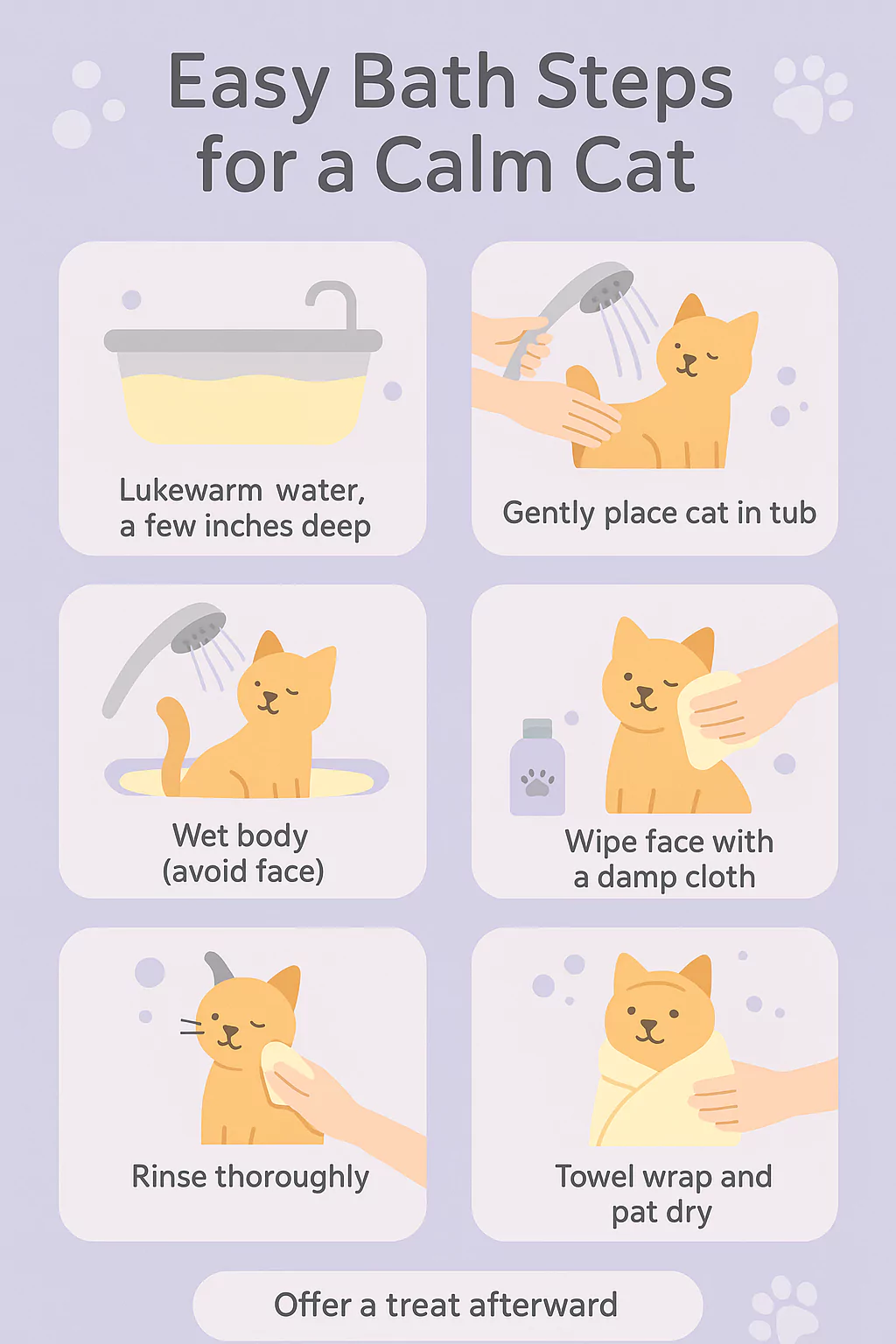 Easy Bath Steps for a Calm Cat

Lukewarm water, a few inches deep

Gently place cat in tub

Wet body (avoid face)

Wipe face with a damp cloth

Rinse thoroughly

Towel wrap and pat dry

Offer a treat afterward