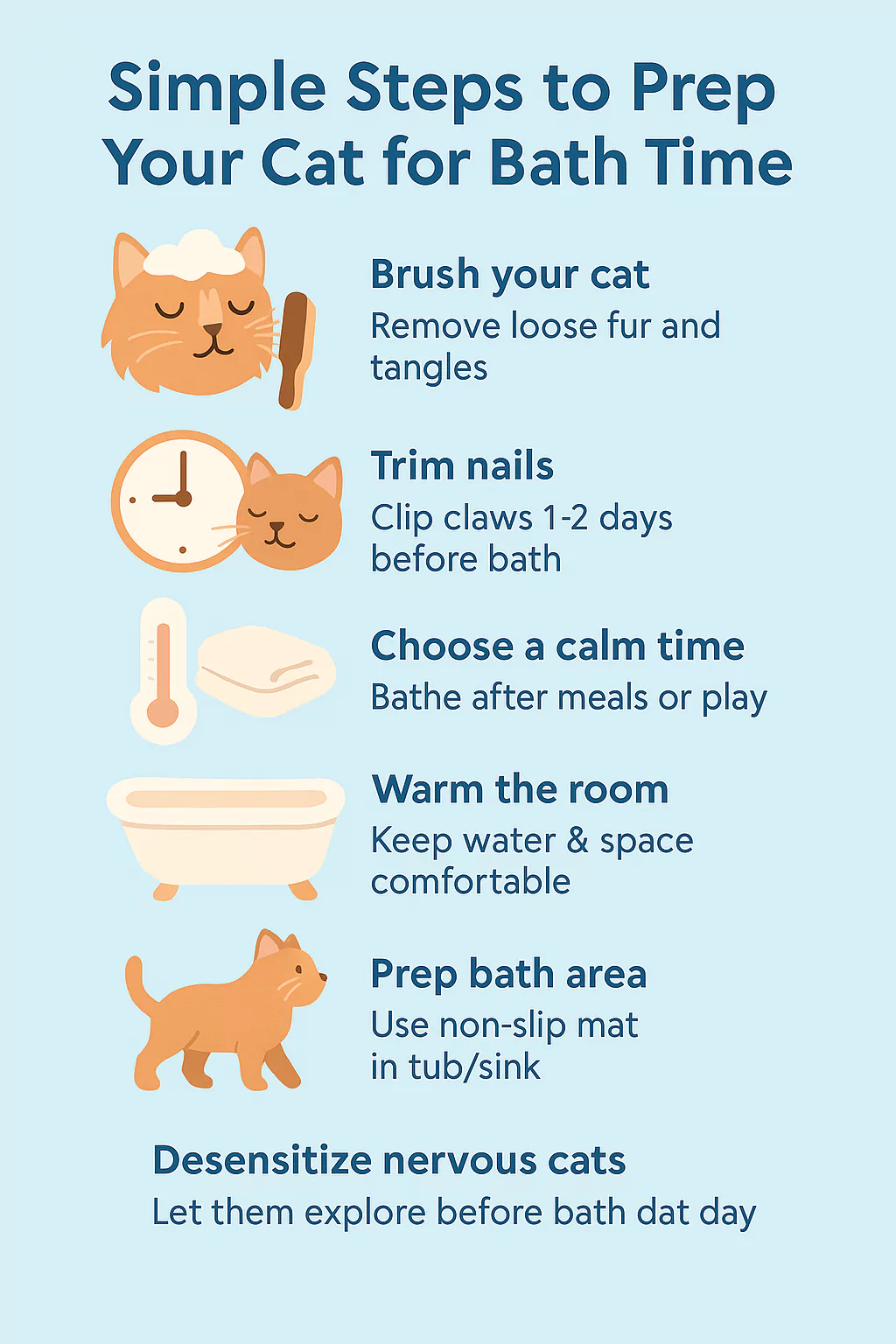 Simple Steps to Prep Your Cat for Bath Time

Brush your cat
Remove loose fur and tangles

Trim nails
Clip claws 1-2 days before bath

Choose a calm time
Bathe after meals or play

Warm the room
Keep water & space comfortable

Prep bath area
Use non-slip mat in tub/sink

Desensitize nervous cats
Let them explore before bath dat day