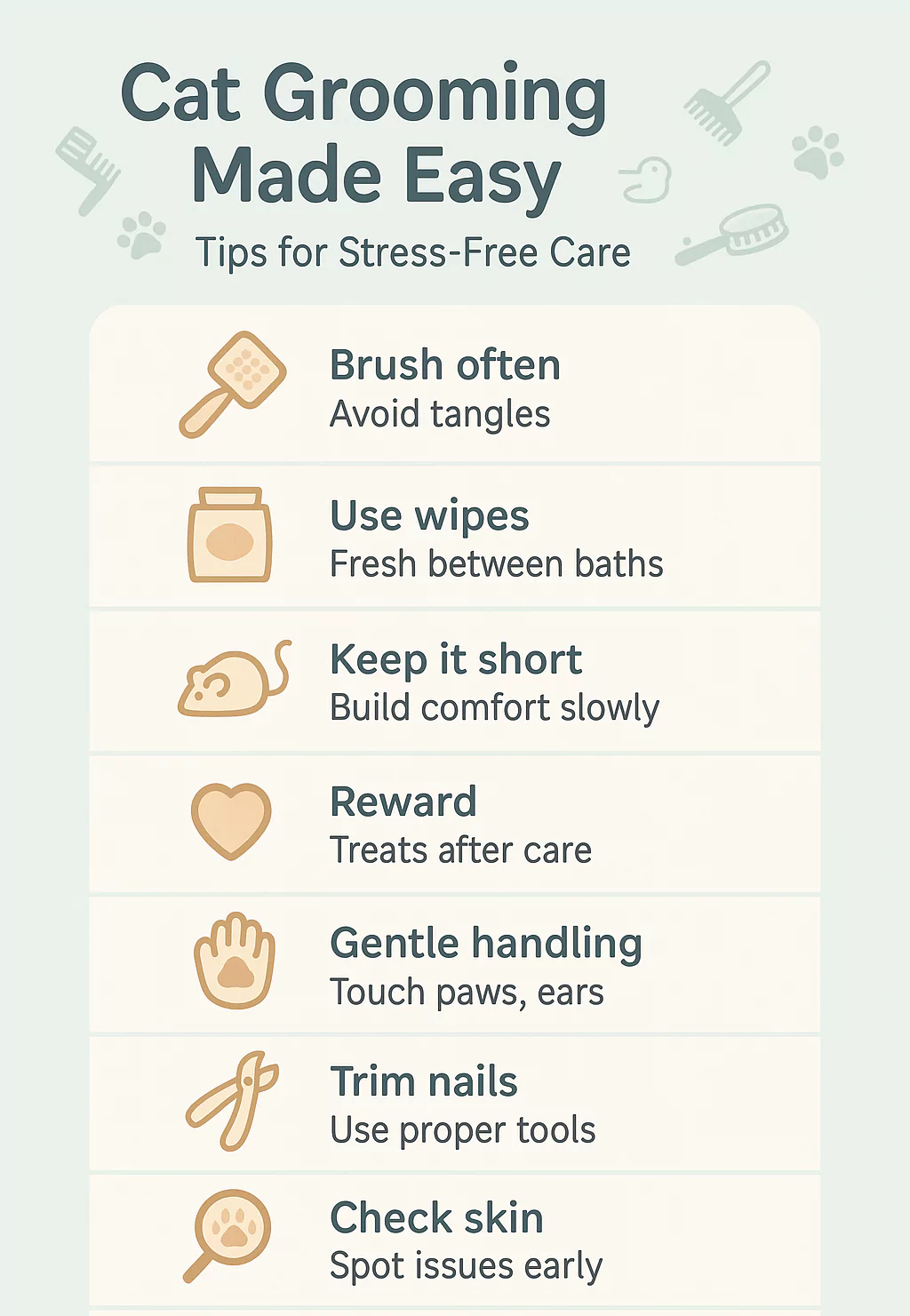 Cat Grooming Made Easy

Tips for Stress-Free Care

Brush often
Avoid tangles

Use wipes
Fresh between baths

Keep it short
Build comfort slowly

Reward
Treats after care

Gentle handling
Touch paws, ears

Trim nails
Use proper tools

Check skin
Spot issues early